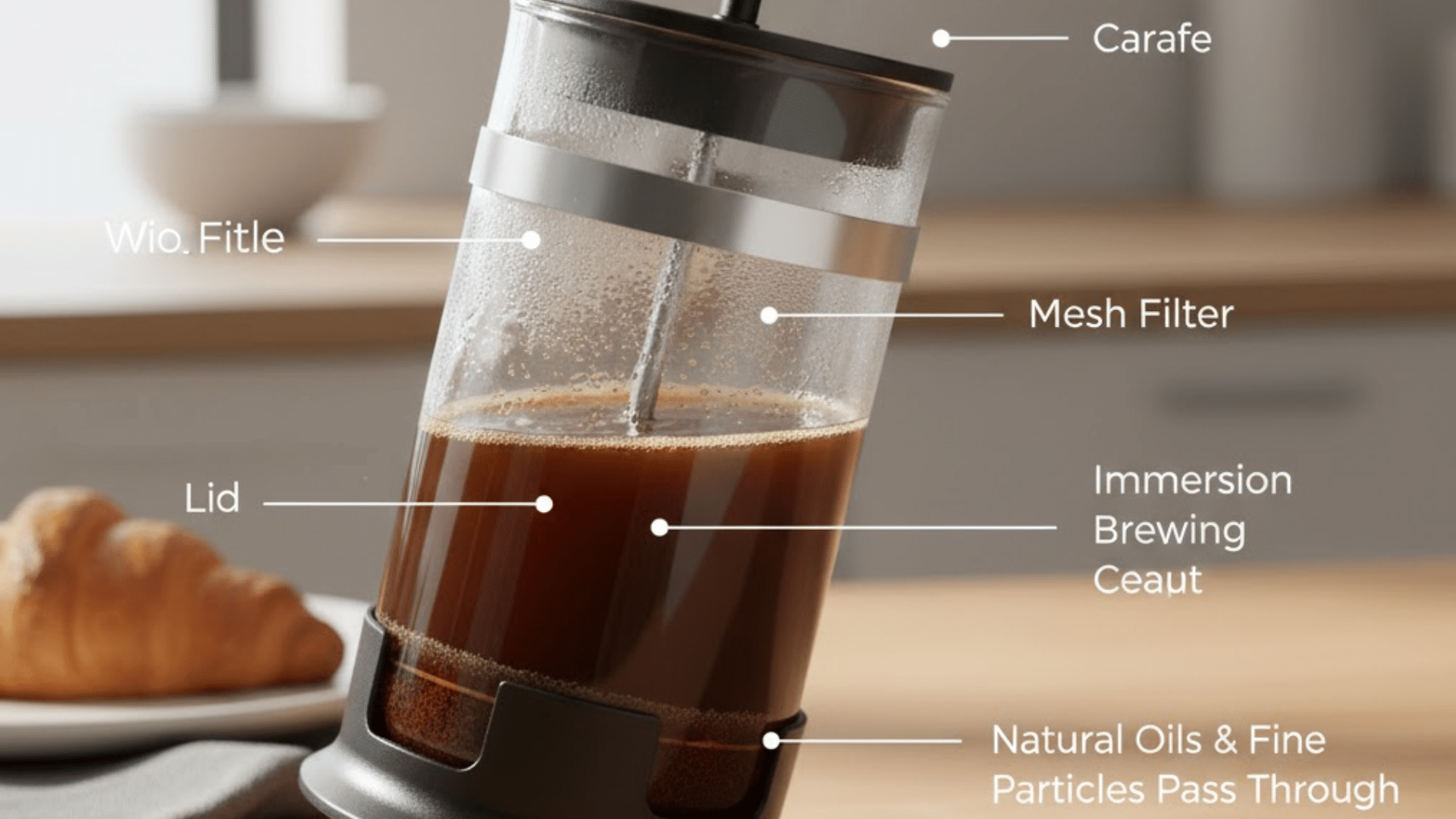 Carafe

Wio. Fitle

Mesh Filter

Lid

Immersion Brewing Ceaut

Natural Oils & Fine Particles Pass Through